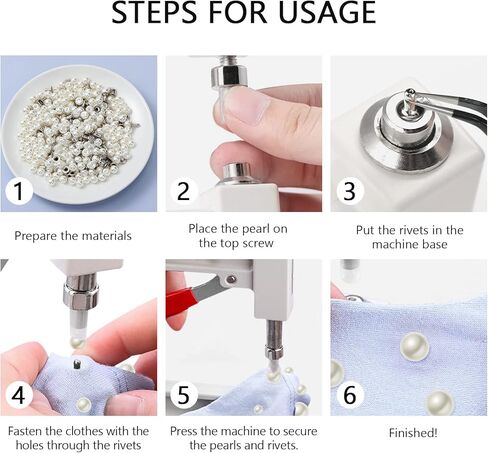 STEPS FOR USAGE

1

Prepare the materials

2

Place the pearl on the top screw

3

Put the rivets in the machine base

4

Fasten the clothes with the holes through the rivets

5

Press the machine to secure the pearls and rivets.

6

Finished!