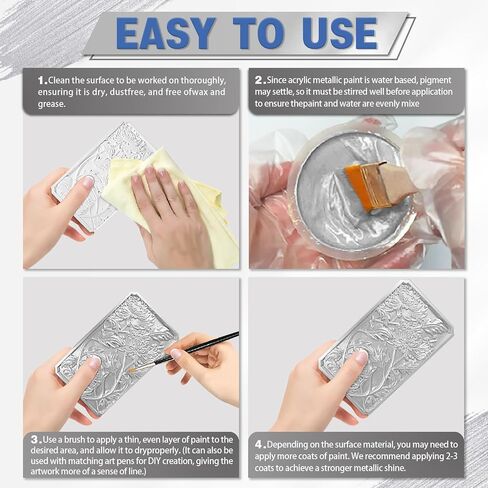 EASY TO USE

1. Clean the surface to be worked on thoroughly, ensuring it is dry, dustfree, and free ofwax and grease.

2. Since acrylic metallic paint is water based, pigment may settle, so it must be stirred well before application to ensure thepaint and water are evenly mixe

3. Use a brush to apply a thin, even layer of paint to the desired area, and allow it to dryproperly. (It can also be used with matching art pens for DIY creation, giving the artwork more of a sense of line.)

4. Depending on the surface material, you may need to apply more coats of paint. We recommend applying 2-3 coats to achieve a stronger metallic shine.