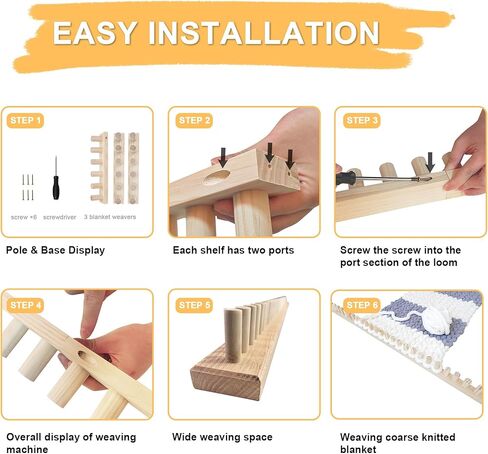 EASY INSTALLATION

STEP 1

screw ×6 screwdriver 3 blanket weavers

Pole & Base Display

STEP 2

Each shelf has two ports

STEP 3

Screw the screw into the port section of the loom

STEP 4

Overall display of weaving machine

STEP 5

Wide weaving space

STEP 6

Weaving coarse knitted blanket