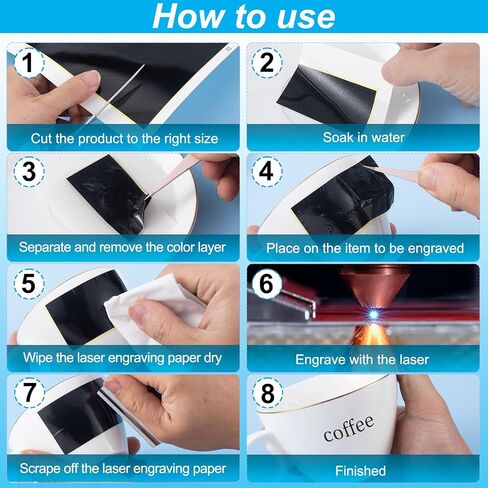 How to use

1
Cut the product to the right size

2
Soak in water

3
Separate and remove the color layer

4
Place on the item to be engraved

5
Wipe the laser engraving paper dry

6
Engrave with the laser

7
Scrape off the laser engraving paper

8
coffee
Finished