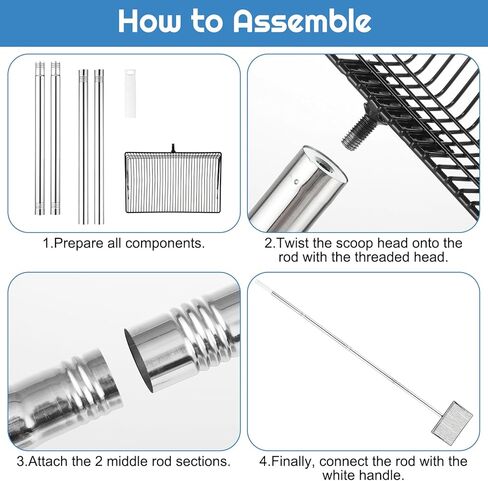 How to Assemble

1.Prepare all components.

2.Twist the scoop head onto the rod with the threaded head.

3.Attach the 2 middle rod sections.

4.Finally, connect the rod with the white handle.