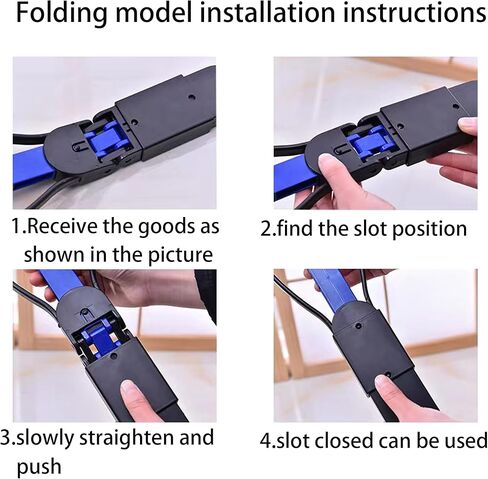 Folding model installation instructions

1.Receive the goods as shown in the picture

2.find the slot position

3.slowly straighten and push

4.slot closed can be used