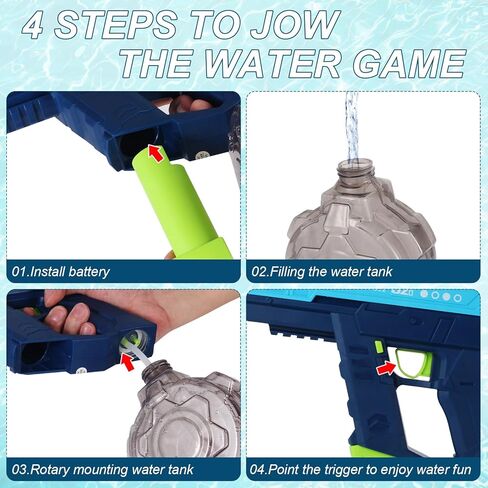 4 STEPS TO JOW THE WATER GAME

01.Install battery

02.Filling the water tank

03.Rotary mounting water tank

04.Point the trigger to enjoy water fun