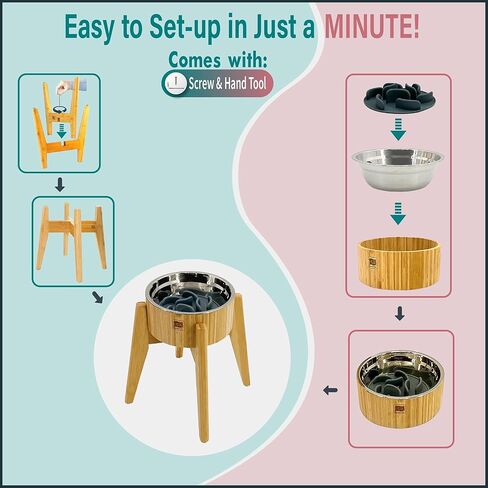 Easy to Set-up in Just a MINUTE!
Comes with:
Screw & Hand Tool