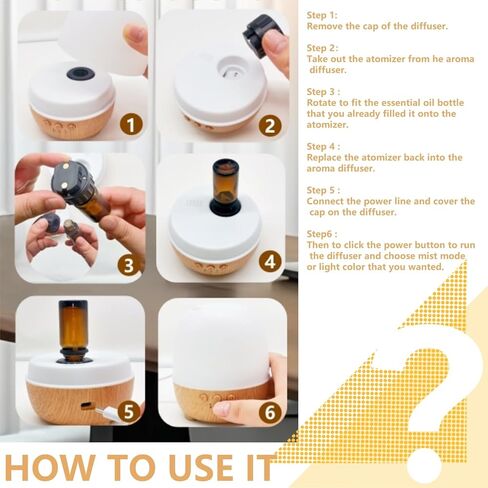 1

2

3

4

5

6

Step 1:
Remove the cap of the diffuser.

Step 2:
Take out the atomizer from he aroma diffuser.

Step 3 :
Rotate to fit the essential oil bottle that you already filled it onto the atomizer.

Step 4 :
Replace the atomizer back into the aroma diffuser.

Step 5 :
Connect the power line and cover the cap on the diffuser.

Step6 :
Then to click the power button to run the diffuser and choose mist mode or light color that you wanted.

?

HOW TO USE IT