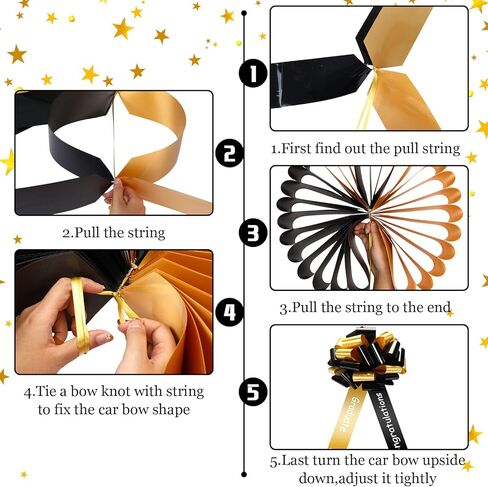 1

1.First find out the pull string

2

2.Pull the string

3

3.Pull the string to the end

4

4.Tie a bow knot with string to fix the car bow shape

5

Graduate

ngratulations

5.Last turn the car bow upside down,adjust it tightly