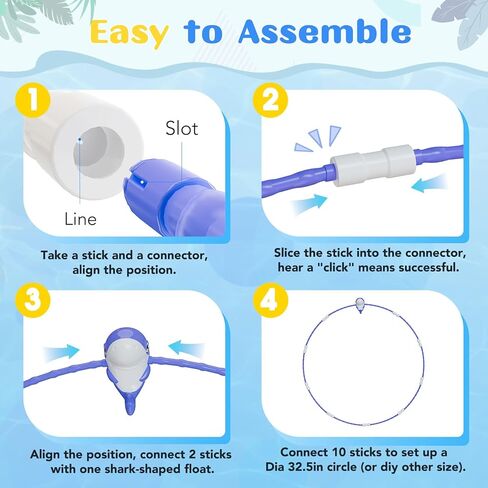 Easy to Assemble

1

Slot

Line

Take a stick and a connector, align the position.

2

Slice the stick into the connector, hear a "click" means successful.

3

Align the position, connect 2 sticks with one shark-shaped float.

4

Connect 10 sticks to set up a Dia 32.5in circle (or diy other size).