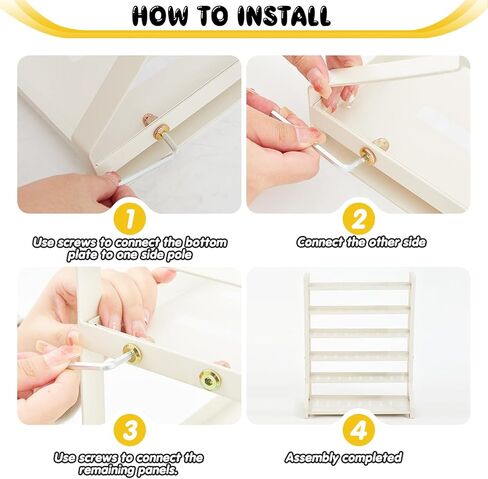 HOW TO INSTALL

1

Use screws to connect the bottom plate to one side pole

2

Connect the other side

3

Use screws to connect the remaining panels.

4

Assembly completed