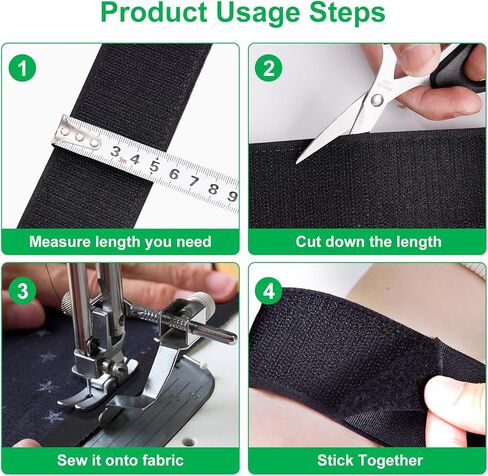 Product Usage Steps

1

3 4 5 6 7 8 9

Measure length you need

2

Cut down the length

3

Sew it onto fabric

4

Stick Together