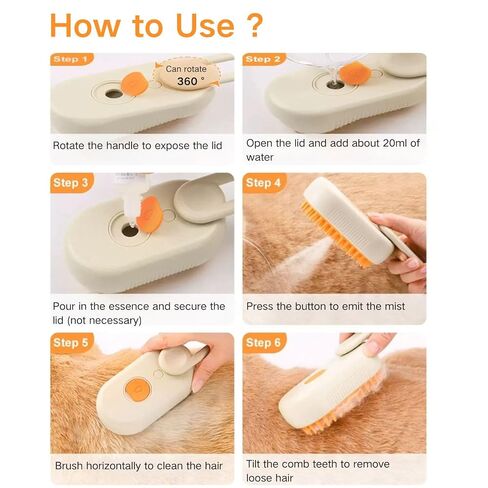 How to Use ?

Step 1

Can rotate 360 °

Rotate the handle to expose the lid

Step 2

Open the lid and add about 20ml of water

Step 3

Pour in the essence and secure the lid (not necessary)

Step 4

Press the button to emit the mist

Step 5

Brush horizontally to clean the hair

Step 6

Tilt the comb teeth to remove loose hair