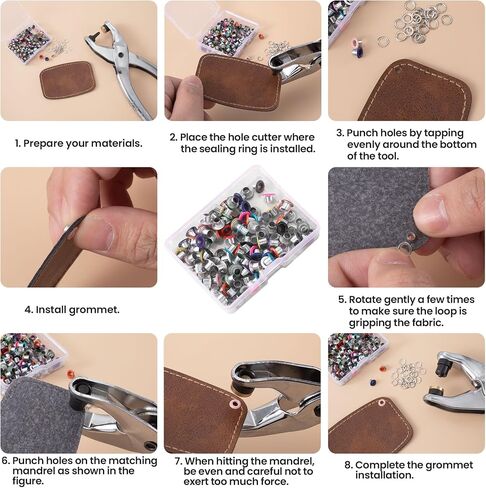 1. Prepare your materials.

2. Place the hole cutter where the sealing ring is installed.

3. Punch holes by tapping evenly around the bottom of the tool.

4. Install grommet.

5. Rotate gently a few times to make sure the loop is gripping the fabric.

6. Punch holes on the matching mandrel as shown in the figure.

7. When hitting the mandrel, be even and careful not to exert too much force.

8. Complete the grommet installation.