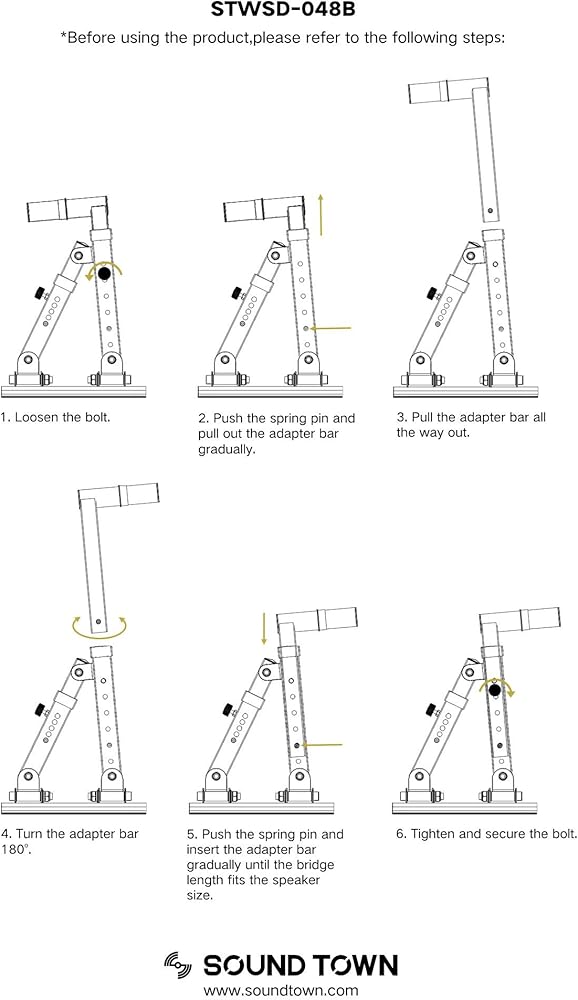 STWSD-048B

*Before using the product,please refer to the following steps:

1. Loosen the bolt.

2. Push the spring pin and pull out the adapter bar gradually.

3. Pull the adapter bar all the way out.

4. Turn the adapter bar 180°.

5. Push the spring pin and insert the adapter bar gradually until the bridge length fits the speaker size.

6. Tighten and secure the bolt.

SOUND TOWN
www.soundtown.com