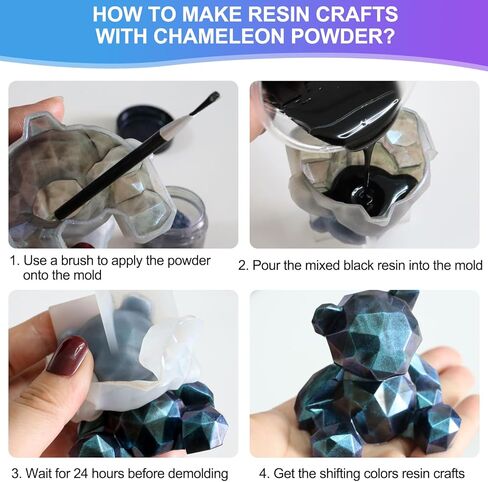 HOW TO MAKE RESIN CRAFTS WITH CHAMELEON POWDER?

1. Use a brush to apply the powder onto the mold

2. Pour the mixed black resin into the mold

3. Wait for 24 hours before demolding

4. Get the shifting colors resin crafts