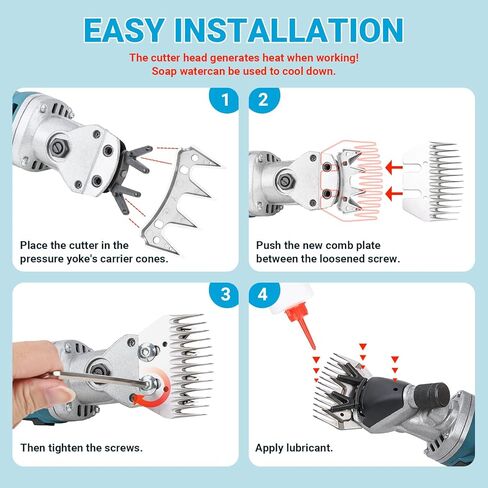 EASY INSTALLATION

The cutter head generates heat when working!
Soap watercan be used to cool down.

1

Place the cutter in the pressure yoke's carrier cones.

2

Push the new comb plate between the loosened screw.

3

Then tighten the screws.

4

Apply lubricant.