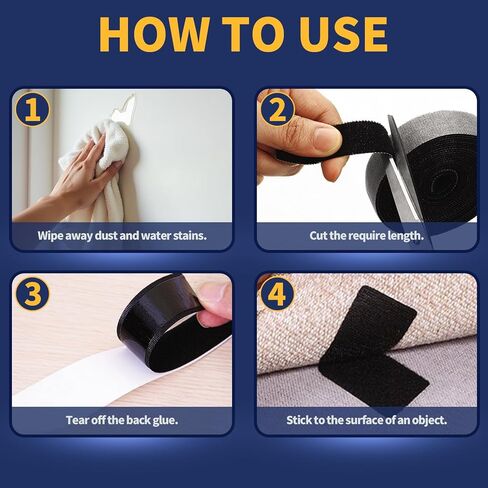 HOW TO USE

1
Wipe away dust and water stains.

2
Cut the require length.

3
Tear off the back glue.

4
Stick to the surface of an object.