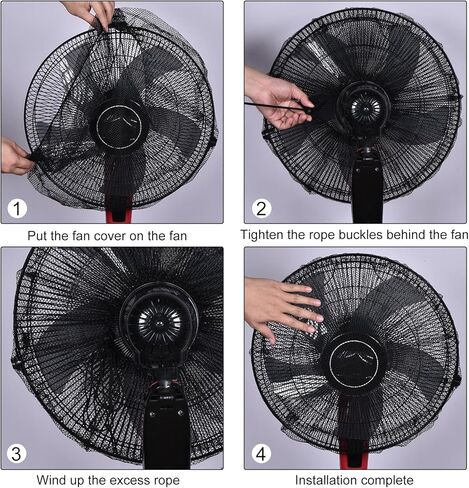 1

Put the fan cover on the fan

2

Tighten the rope buckles behind the fan

3

Wind up the excess rope

4

Installation complete