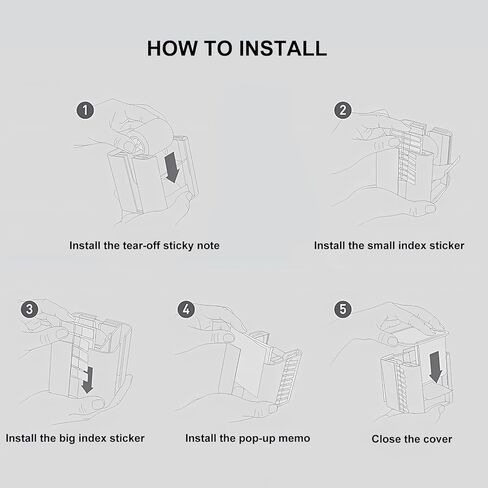 HOW TO INSTALL

1

Install the tear-off sticky note

2

Install the small index sticker

3

Install the big index sticker

4

Install the pop-up memo

5

Close the cover