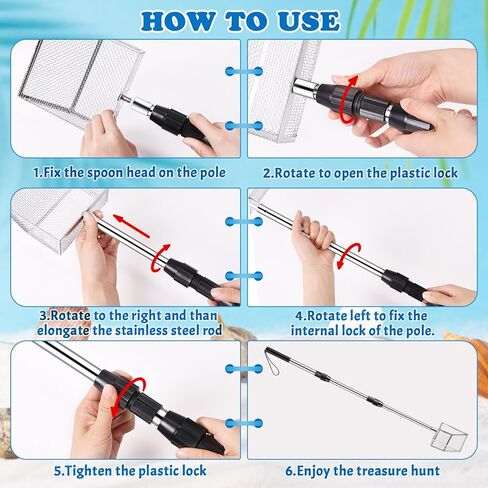 HOW TO USE

1.Fix the spoon head on the pole

2.Rotate to open the plastic lock

3.Rotate to the right and than elongate the stainless steel rod

4.Rotate left to fix the internal lock of the pole.

5.Tighten the plastic lock

6.Enjoy the treasure hunt