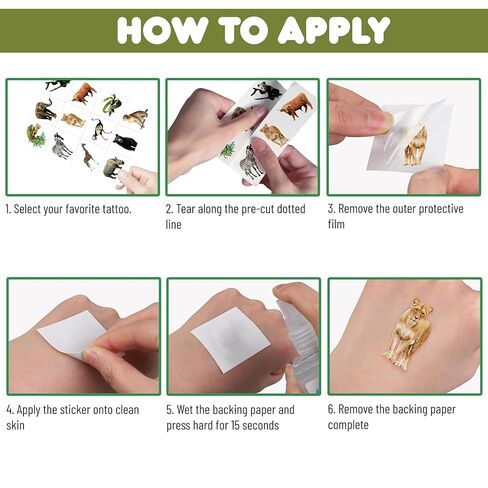 HOW TO APPLY

1. Select your favorite tattoo.

2. Tear along the pre-cut dotted line

3. Remove the outer protective film

4. Apply the sticker onto clean skin

5. Wet the backing paper and press hard for 15 seconds

6. Remove the backing paper complete