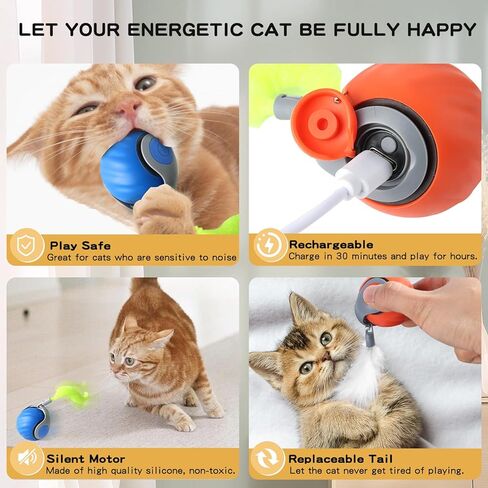 LET YOUR ENERGETIC CAT BE FULLY HAPPY

Play Safe
Great for cats who are sensitive to noise

Rechargeable
Charge in 30 minutes and play for hours.

Silent Motor
Made of high quality silicone, non-toxic.

Replaceable Tail
Let the cat never get tired of playing.