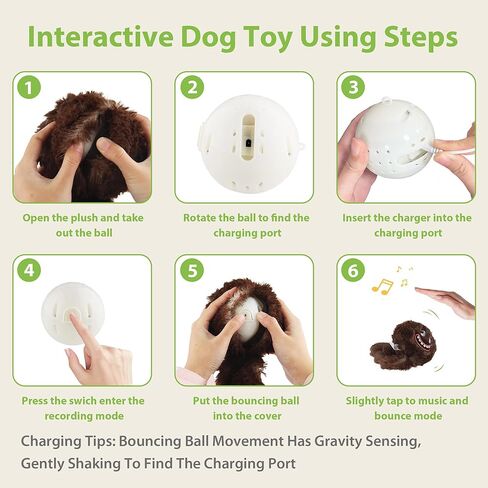 Interactive Dog Toy Using Steps

1

Open the plush and take out the ball

2

Rotate the ball to find the charging port

3

Insert the charger into the charging port

4

Press the swich enter the recording mode

5

Put the bouncing ball into the cover

6

Slightly tap to music and bounce mode

Charging Tips: Bouncing Ball Movement Has Gravity Sensing, Gently Shaking To Find The Charging Port