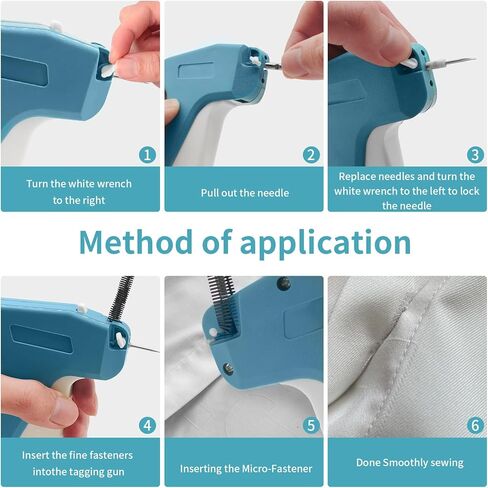 1
Turn the white wrench to the right

2
Pull out the needle

3
Replace needles and turn the white wrench to the left to lock the needle

Method of application

4
Insert the fine fasteners intothe tagging gun

5
Inserting the Micro-Fastener

6
Done Smoothly sewing