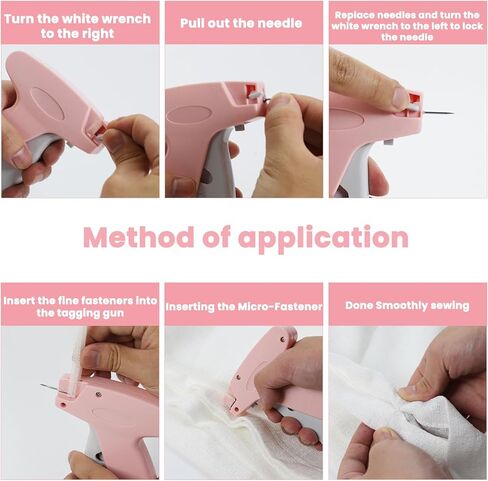 Turn the white wrench to the right

Pull out the needle

Replace needles and turn the white wrench to the left to lock the needle

Method of application

Insert the fine fasteners into the tagging gun

Inserting the Micro-Fastener

Done Smoothly sewing