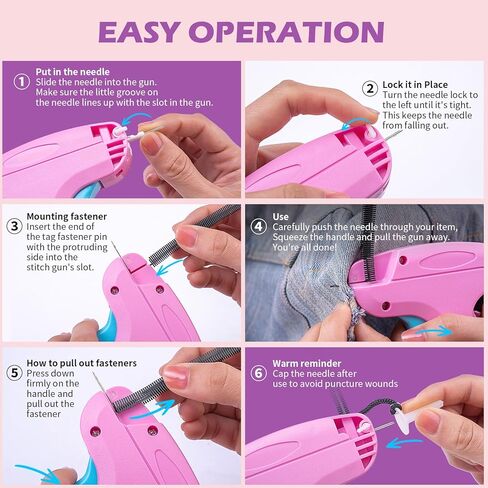 EASY OPERATION

① Put in the needle
Slide the needle into the gun. Make sure the little groove on the needle lines up with the slot in the gun.

② Lock it in Place
Turn the needle lock to the left until it's tight. This keeps the needle from falling out.

③ Mounting fastener
Insert the end of the tag fastener pin with the protruding side into the stitch gun's slot.

④ Use
Carefully push the needle through your item, Squeeze the handle and pull the gun away. You're all done!

⑤ How to pull out fasteners
Press down firmly on the handle and pull out the fastener

⑥ Warm reminder
Cap the needle after use to avoid puncture wounds