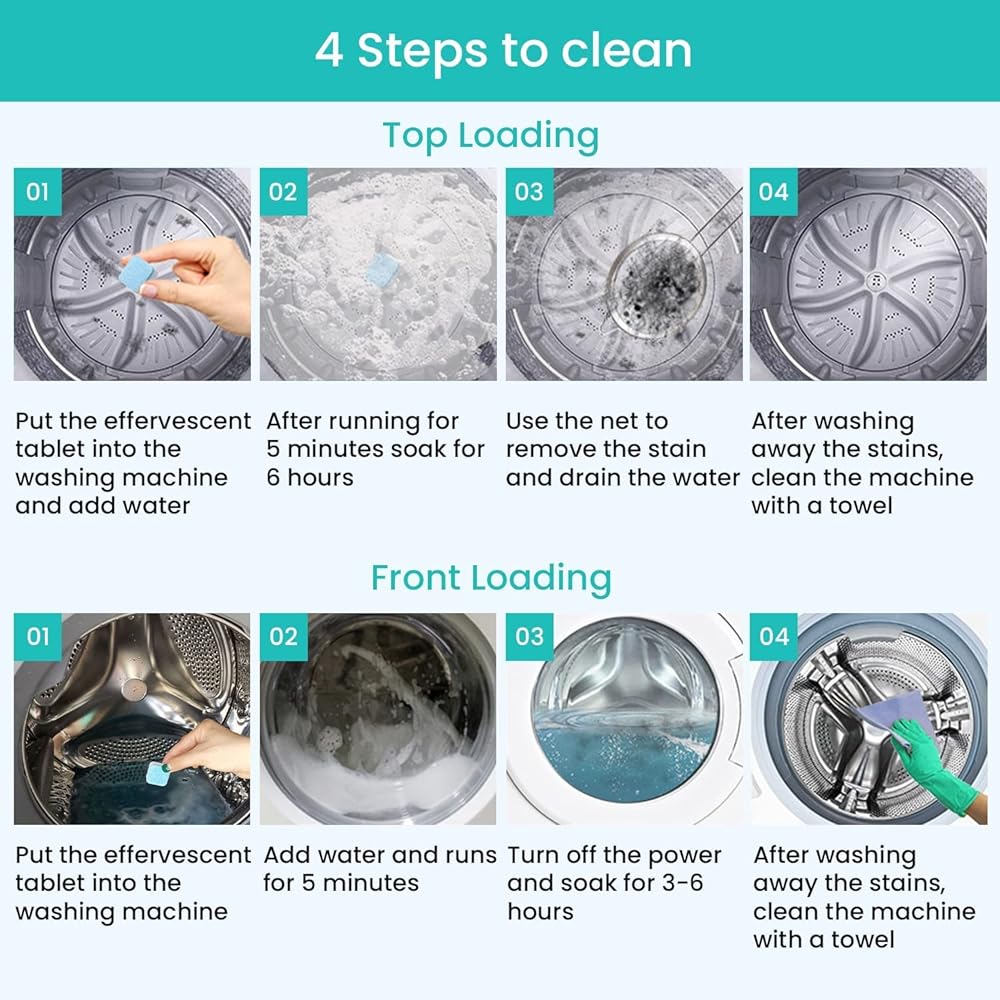 4 Steps to clean

Top Loading

01

Put the effervescent tablet into the washing machine and add water

02

After running for 5 minutes soak for 6 hours

03

Use the net to remove the stain and drain the water

04

After washing away the stains, clean the machine with a towel

Front Loading

01

Put the effervescent tablet into the washing machine

02

Add water and runs for 5 minutes

03

Turn off the power and soak for 3-6 hours

04

After washing away the stains, clean the machine with a towel