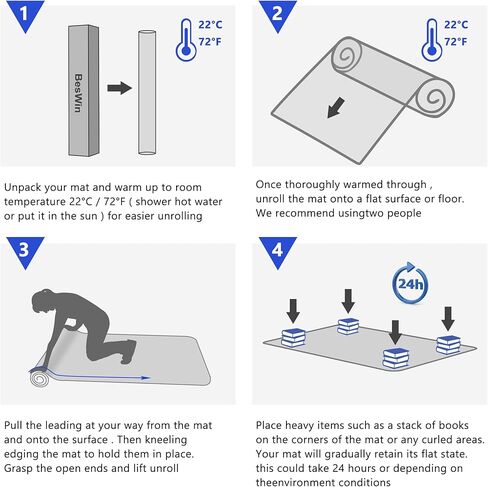 1

BesWin

22°C
72°F

Unpack your mat and warm up to room temperature 22°C / 72°F ( shower hot water or put it in the sun ) for easier unrolling

2

22°C
72°F

Once thoroughly warmed through , unroll the mat onto a flat surface or floor. We recommend usingtwo people

3

Pull the leading at your way from the mat and onto the surface . Then kneeling edging the mat to hold them in place. Grasp the open ends and lift unroll

4

24h

Place heavy items such as a stack of books on the corners of the mat or any curled areas. Your mat will gradually retain its flat state. this could take 24 hours or depending on theenvironment conditions