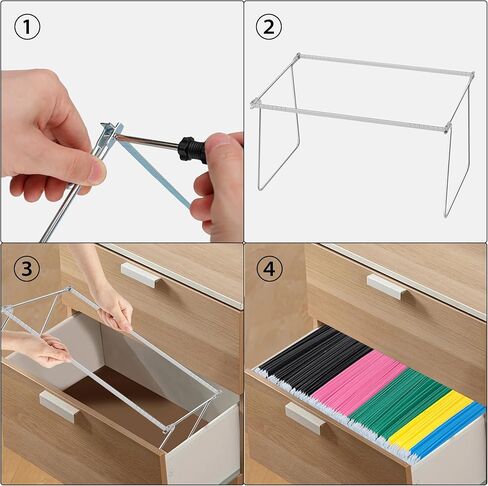 1

2

3

4