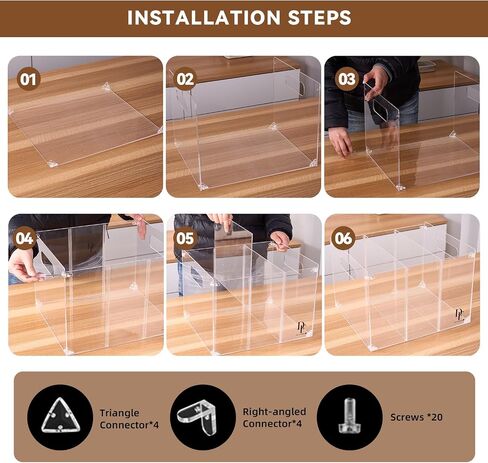 INSTALLATION STEPS

01

02

03

04

05

06

Triangle Connector*4

Right-angled Connector*4

Screws *20