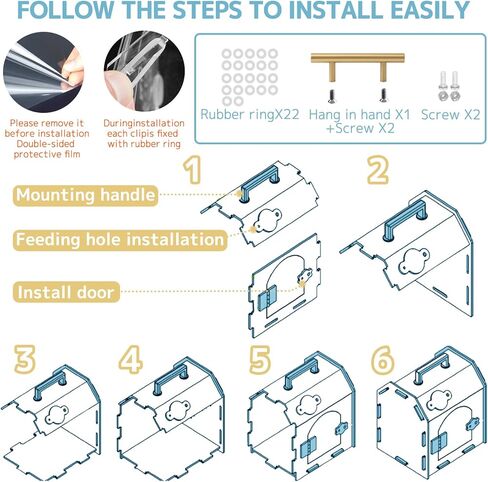 FOLLOW THE STEPS TO INSTALL EASILY

Please remove it before installation Double-sided protective film

Duringinstallation each clipis fixed with rubber ring

Rubber ringX22

Hang in hand X1 +Screw X2

Screw X2

1

Mounting handle

Feeding hole installation

Install door

2

3

4

5

6