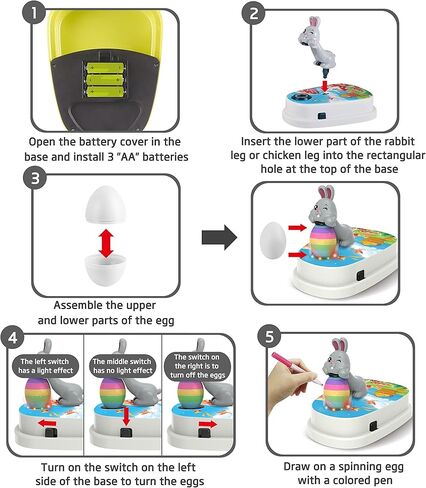 1

Open the battery cover in the base and install 3 "AA" batteries

2

Insert the lower part of the rabbit leg or chicken leg into the rectangular hole at the top of the base

3

Assemble the upper and lower parts of the egg

4

The left switch has a light effect

The middle switch has no light effect

The switch on the right is to turn off the eggs

Turn on the switch on the left side of the base to turn the eggs

5

Draw on a spinning egg with a colored pen