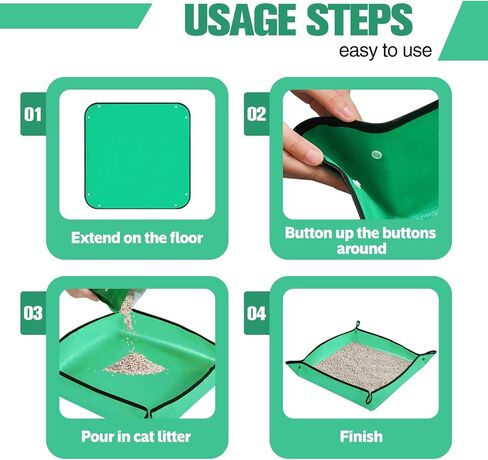 USAGE STEPS
easy to use

01
Extend on the floor

02
Button up the buttons around

03
Pour in cat litter

04
Finish