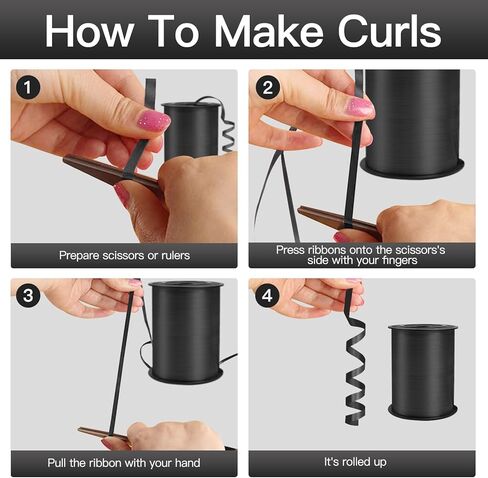 How To Make Curls

1

Prepare scissors or rulers

2

Press ribbons onto the scissors's side with your fingers

3

Pull the ribbon with your hand

4

It's rolled up