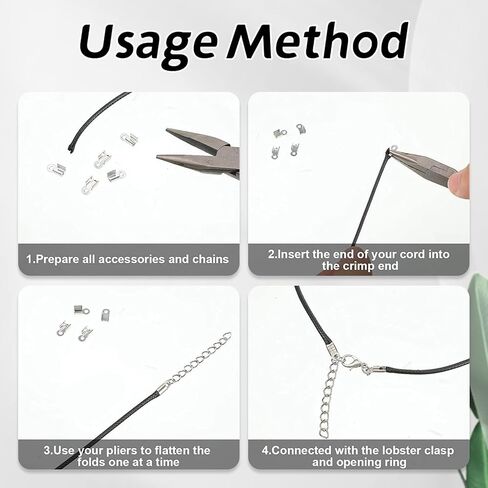 Usage Method

1.Prepare all accessories and chains

2.Insert the end of your cord into the crimp end

3.Use your pliers to flatten the folds one at a time

4.Connected with the lobster clasp and opening ring