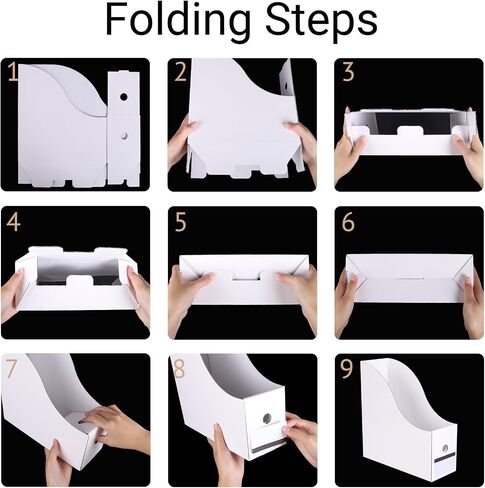 Folding Steps

1

2

3

4

5

6

7

8

9