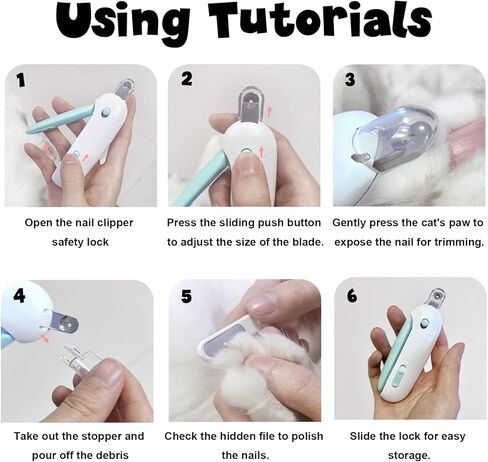 Using Tutorials

1

Open the nail clipper safety lock

2

Press the sliding push button to adjust the size of the blade.

3

Gently press the cat's paw to expose the nail for trimming.

4

Take out the stopper and pour off the debris

5

Check the hidden file to polish the nails.

6

Slide the lock for easy storage.