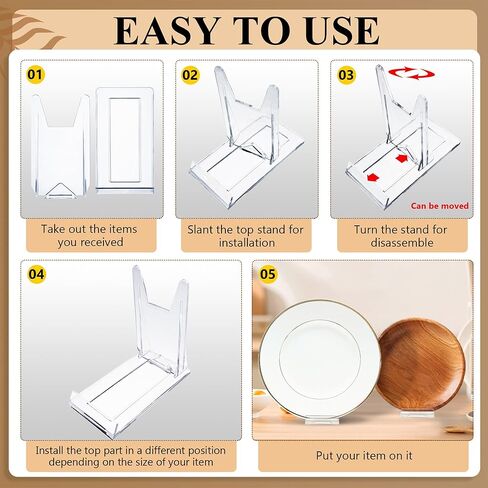 EASY TO USE

01

Take out the items you received

02

Slant the top stand for installation

03

Can be moved

Turn the stand for disassemble

04

Install the top part in a different position depending on the size of your item

05

Put your item on it