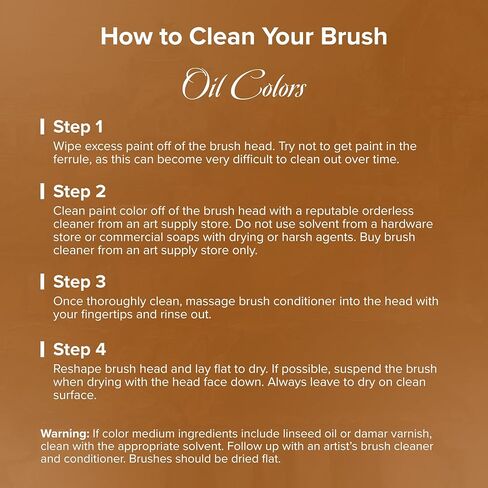 How to Clean Your Brush

Oil Colors

Step 1
Wipe excess paint off of the brush head. Try not to get paint in the ferrule, as this can become very difficult to clean out over time.

Step 2
Clean paint color off of the brush head with a reputable orderless cleaner from an art supply store. Do not use solvent from a hardware store or commercial soaps with drying or harsh agents. Buy brush cleaner from an art supply store only.

Step 3
Once thoroughly clean, massage brush conditioner into the head with your fingertips and rinse out.

Step 4
Reshape brush head and lay flat to dry. If possible, suspend the brush when drying with the head face down. Always leave to dry on clean surface.

Warning: If color medium ingredients include linseed oil or damar varnish, clean with the appropriate solvent. Follow up with an artist's brush cleaner and conditioner. Brushes should be dried flat.