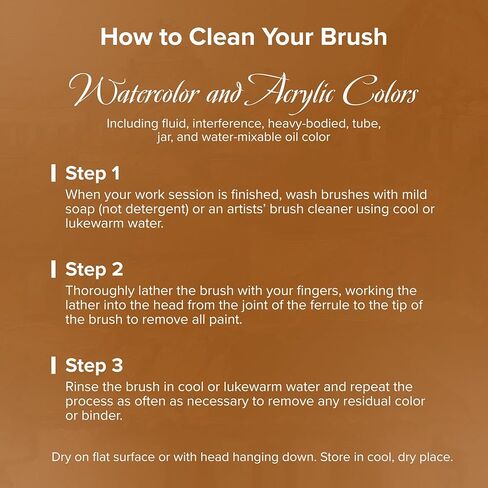 How to Clean Your Brush

Watercolor and Acrylic Colors

Including fluid, interference, heavy-bodied, tube, jar, and water-mixable oil color

Step 1

When your work session is finished, wash brushes with mild soap (not detergent) or an artists' brush cleaner using cool or lukewarm water.

Step 2

Thoroughly lather the brush with your fingers, working the lather into the head from the joint of the ferrule to the tip of the brush to remove all paint.

Step 3

Rinse the brush in cool or lukewarm water and repeat the process as often as necessary to remove any residual color or binder.

Dry on flat surface or with head hanging down. Store in cool, dry place.