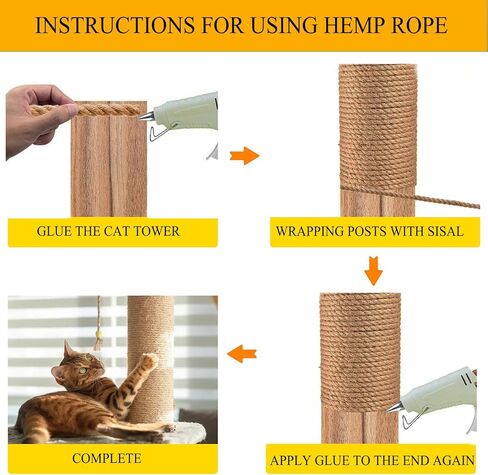 INSTRUCTIONS FOR USING HEMP ROPE

GLUE THE CAT TOWER

WRAPPING POSTS WITH SISAL

APPLY GLUE TO THE END AGAIN

COMPLETE