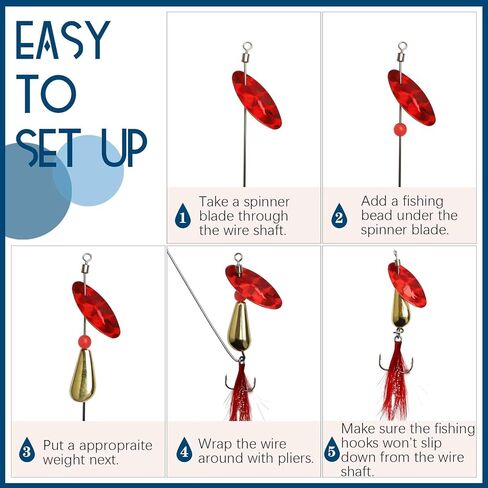 EASY TO SET UP

1 Take a spinner blade through the wire shaft.

2 Add a fishing bead under the spinner blade.

3 Put a appropraite weight next.

4 Wrap the wire around with pliers.

5 Make sure the fishing hooks won't slip down from the wire shaft.