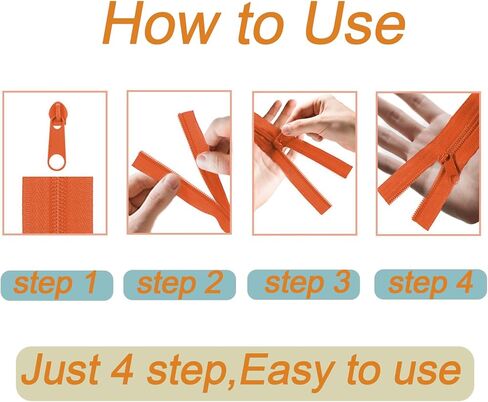 How to Use

step 1

step 2

step 3

step 4

Just 4 step,Easy to use