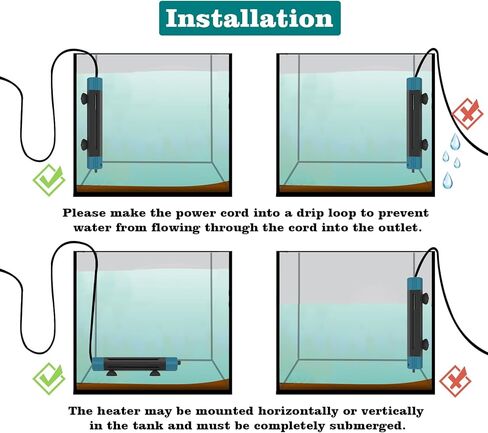 Installation

Please make the power cord into a drip loop to prevent water from flowing through the cord into the outlet.

The heater may be mounted horizontally or vertically in the tank and must be completely submerged.