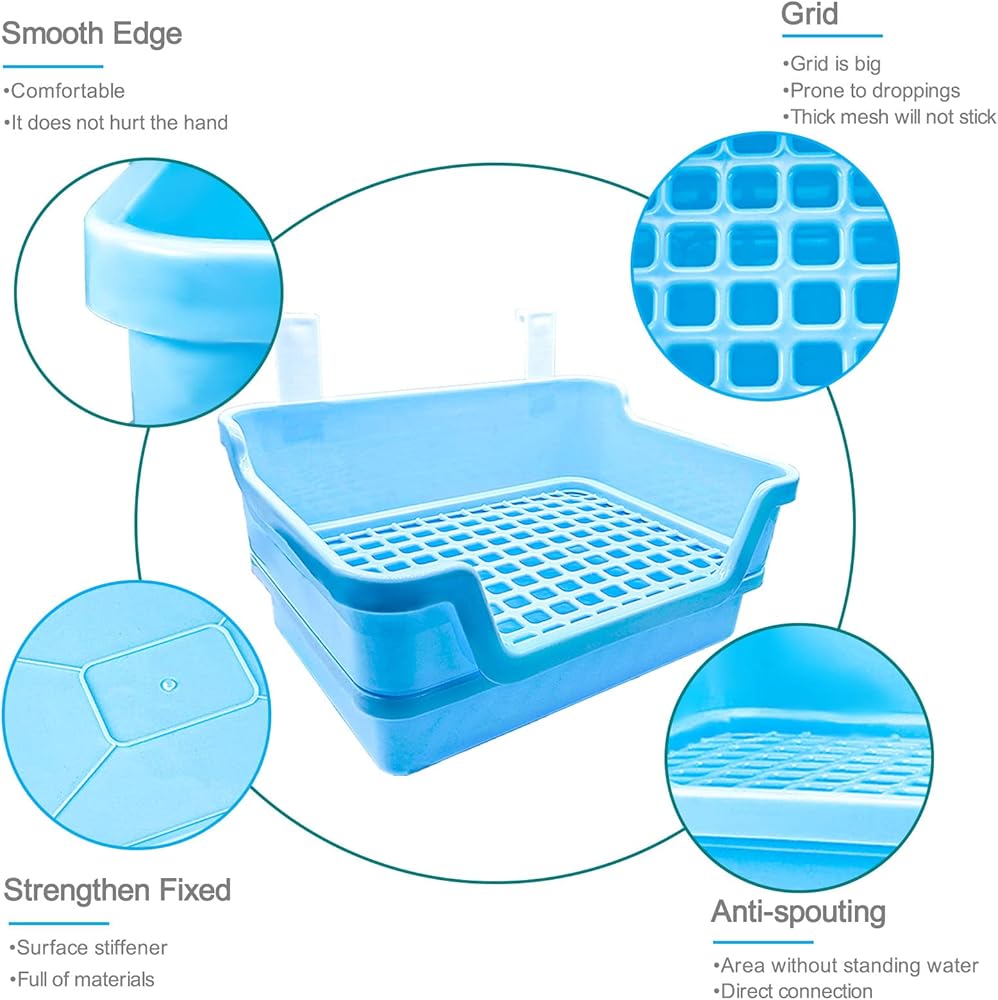 Smooth Edge

•Comfortable
•It does not hurt the hand

Grid

•Grid is big
•Prone to droppings
•Thick mesh will not stick

Strengthen Fixed

•Surface stiffener
•Full of materials

Anti-spouting

•Area without standing water
•Direct connection