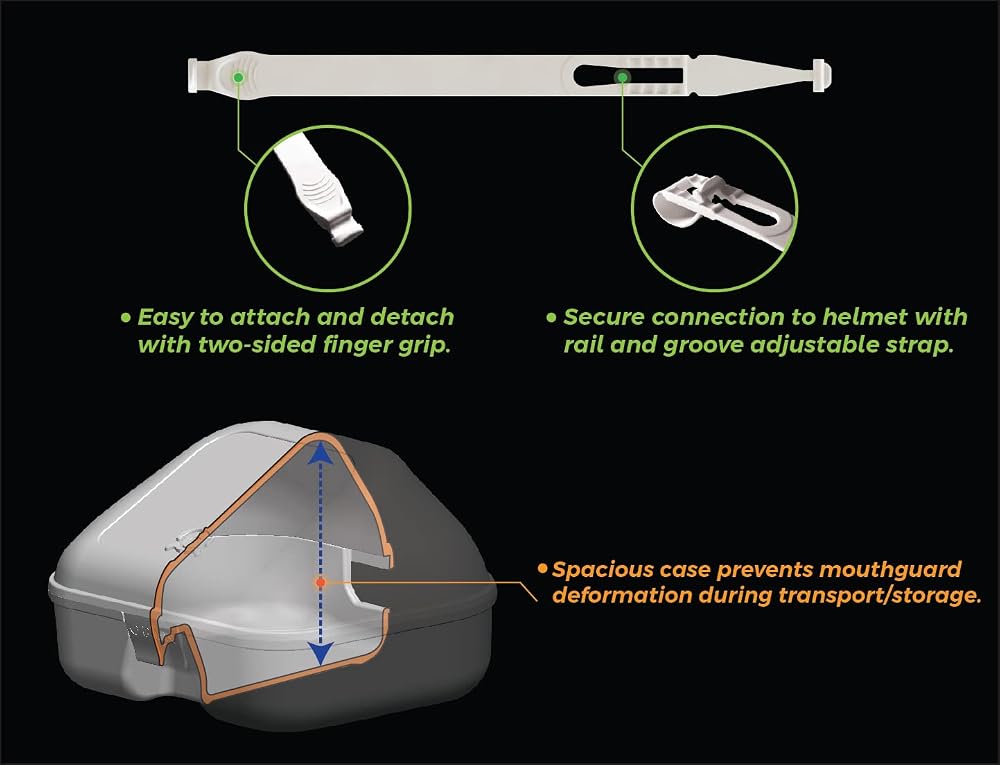 • Easy to attach and detach with two-sided finger grip.

• Secure connection to helmet with rail and groove adjustable strap.

• Spacious case prevents mouthguard deformation during transport/storage.