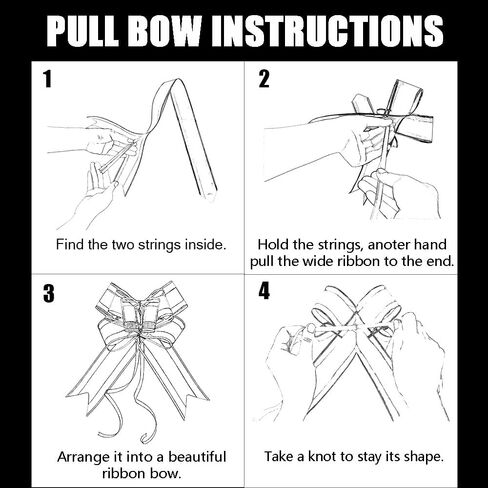 PULL BOW INSTRUCTIONS

1

Find the two strings inside.

2

Hold the strings, anoter hand pull the wide ribbon to the end.

3

Arrange it into a beautiful ribbon bow.

4

Take a knot to stay its shape.