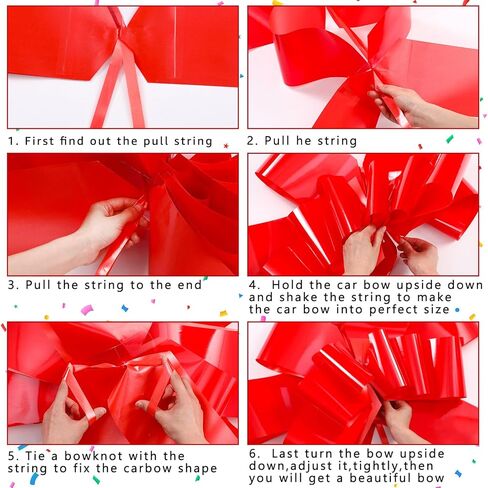 1. First find out the pull string

2. Pull he string

3. Pull the string to the end

4. Hold the car bow upside down and shake the string to make the car bow into perfect size

5. Tie a bowknot with the string to fix the carbow shape

6. Last turn the bow upside down,adjust it,tightly,then you will get a beautiful bow